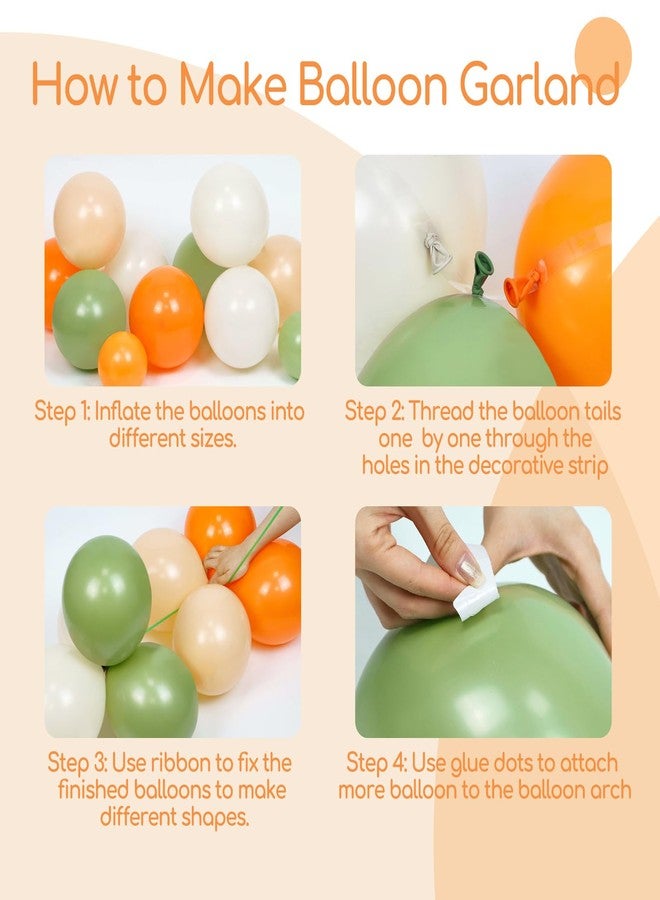 How to Make Balloon Garland

Step 1: Inflate the balloons into different sizes.

Step 2: Thread the balloon tails one by one through the holes in the decorative strip

Step 3: Use ribbon to fix the finished balloons to make different shapes.

Step 4: Use glue dots to attach more balloon to the balloon arch